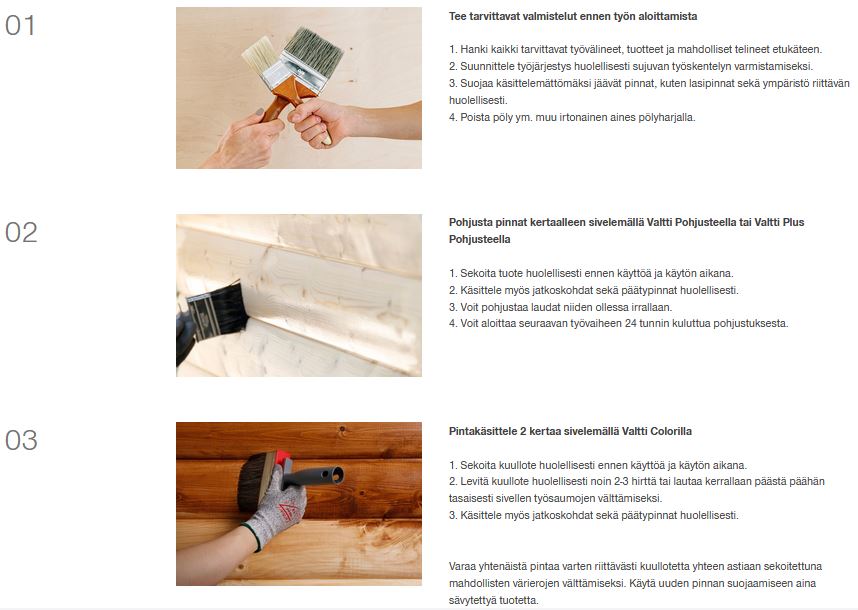 01

Tee tarvittavat valmistelut ennen työn aloittamista

1. Hanki kaikki tarvittavat työvälineet, tuotteet ja mahdolliset telineet etukäteen.
2. Suunnittele työjärjestys huolellisesti sujuvan työskentelyn varmistamiseksi.
3. Suojaa käsittelemättömäksi jäävät pinnat, kuten lasipinnat sekä ympäristö riittävän huolellisesti.
4. Poista pöly ym. muu irtonainen aines pölyharjalla.

02

Pohjusta pinnat kertaalleen sivelemällä Valtti Pohjusteella tai Valtti Plus Pohjusteella

1. Sekoita tuote huolellisesti ennen käyttöä ja käytön aikana.
2. Käsittele myös jatkoskohdat sekä päätypinnat huolellisesti.
3. Voit pohjustaa laudat niiden ollessa irrallaan.
4. Voit aloittaa seuraavan työvaiheen 24 tunnin kuluttua pohjustuksesta.

03

Pintakäsittele 2 kertaa sivelemällä Valtti Colorilla

1. Sekoita kuullote huolellisesti ennen käyttöä ja käytön aikana.
2. Levitä kuullote huolellisesti noin 2-3 hirttä tai lautaa kerrallaan päästä päähän tasaisesti sivellen työsaumojen välttämiseksi.
3. Käsittele myös jatkoskohdat sekä päätypinnat huolellisesti.

Varaa yhtenäistä pintaa varten riittävästi kuullotetta yhteen astiaan sekoitettuna mahdollisten värierojen välttämiseksi. Käytä uuden pinnan suojaamiseen aina sävytettyä tuotetta.